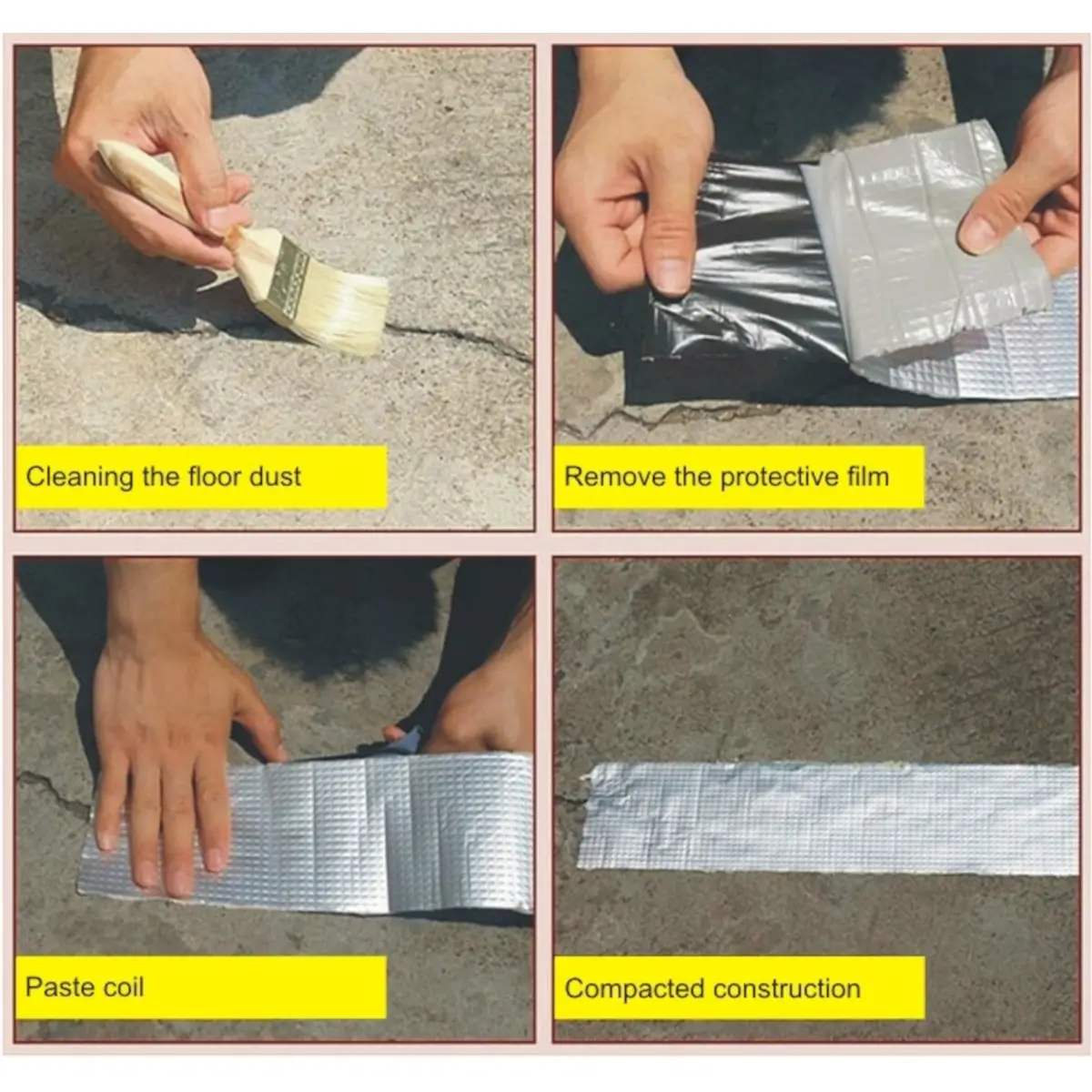 Cleaning the floor dust

Remove the protective film

Paste coil

Compacted construction