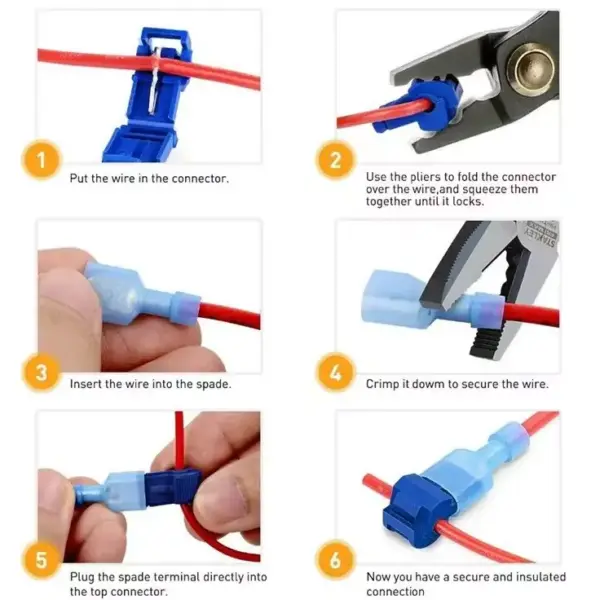 1

Put the wire in the connector.

2

Use the pliers to fold the connector over the wire,and squeeze them together until it locks.

3

Insert the wire into the spade.

STANLEY

4

Crimp it dowm to secure the wire.

5

Plug the spade terminal directly into the top connector.

6

Now you have a secure and insulated connection